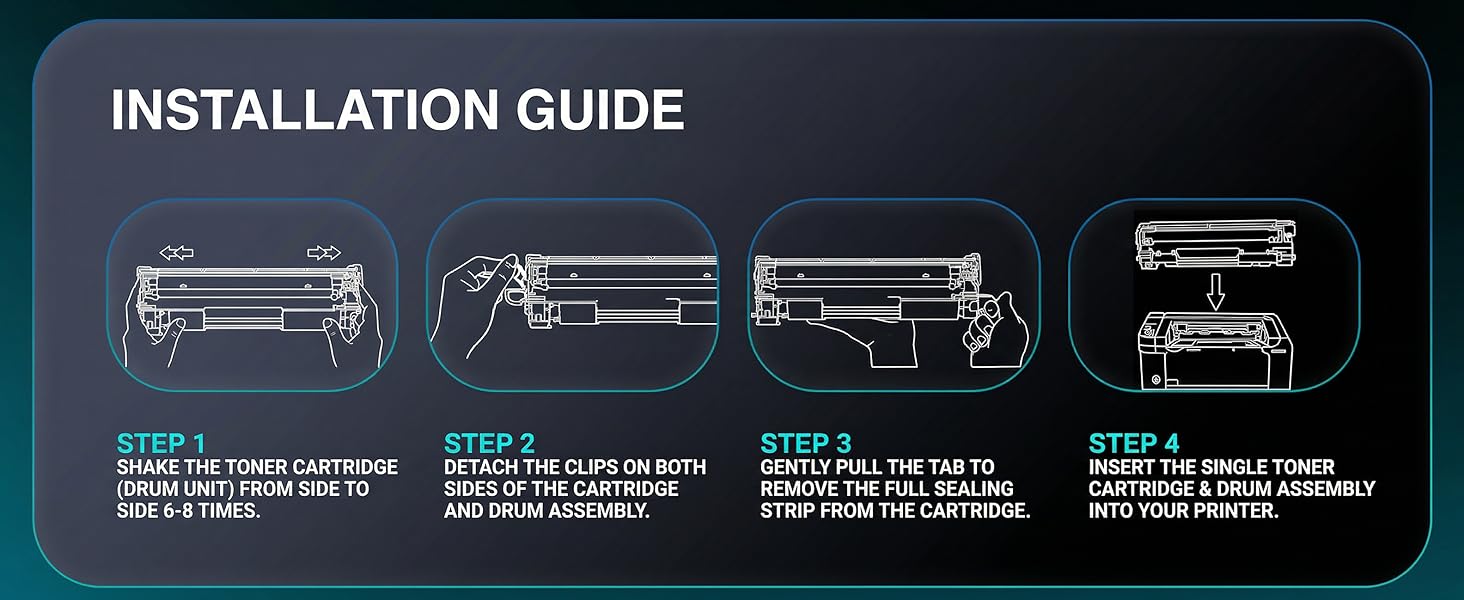 INSTALLATION GUIDE

STEP 1
SHAKE THE TONER CARTRIDGE (DRUM UNIT) FROM SIDE TO SIDE 6-8 TIMES.

STEP 2
DETACH THE CLIPS ON BOTH SIDES OF THE CARTRIDGE AND DRUM ASSEMBLY.

STEP 3
GENTLY PULL THE TAB TO REMOVE THE FULL SEALING STRIP FROM THE CARTRIDGE.

STEP 4
INSERT THE SINGLE TONER CARTRIDGE & DRUM ASSEMBLY INTO YOUR PRINTER.