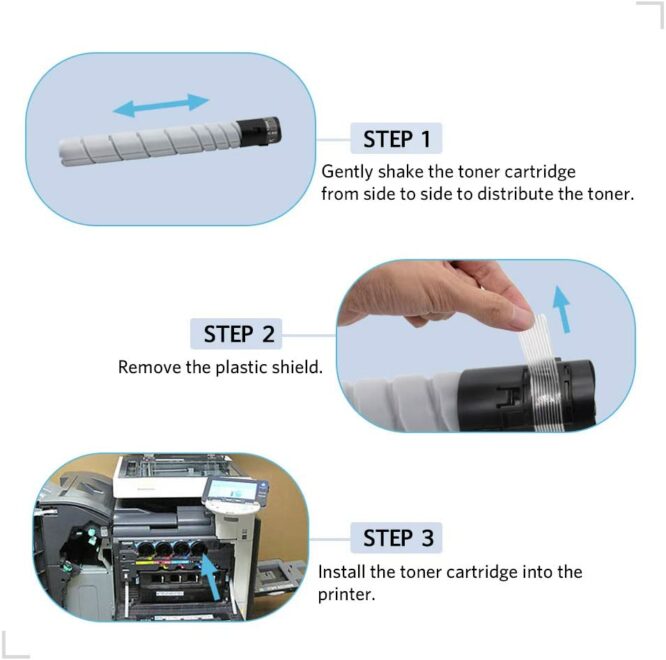 STEP 1
Gently shake the toner cartridge from side to side to distribute the toner.

STEP 2
Remove the plastic shield.

STEP 3
Install the toner cartridge into the printer.