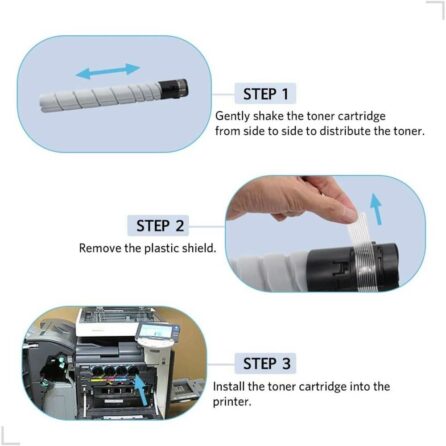 STEP 1
Gently shake the toner cartridge from side to side to distribute the toner.

STEP 2
Remove the plastic shield.

STEP 3
Install the toner cartridge into the printer.