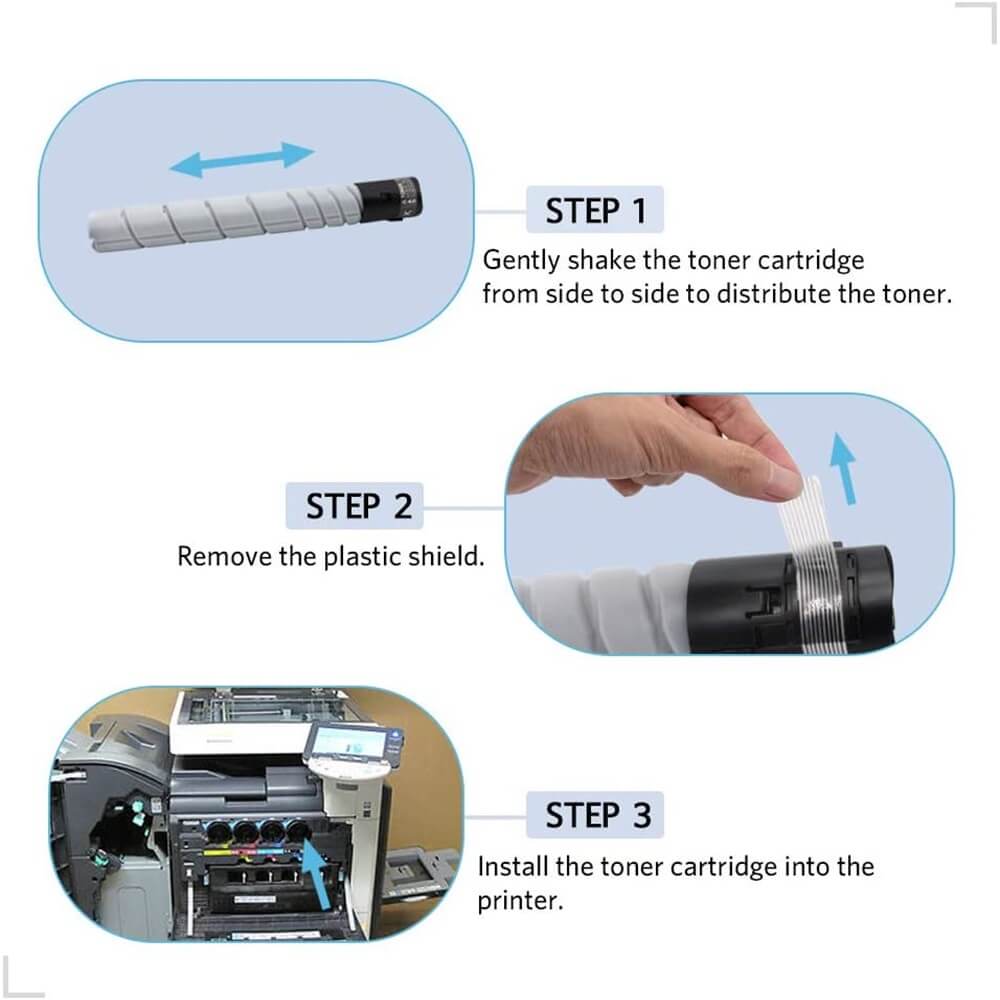 STEP 1
Gently shake the toner cartridge from side to side to distribute the toner.

STEP 2
Remove the plastic shield.

STEP 3
Install the toner cartridge into the printer.