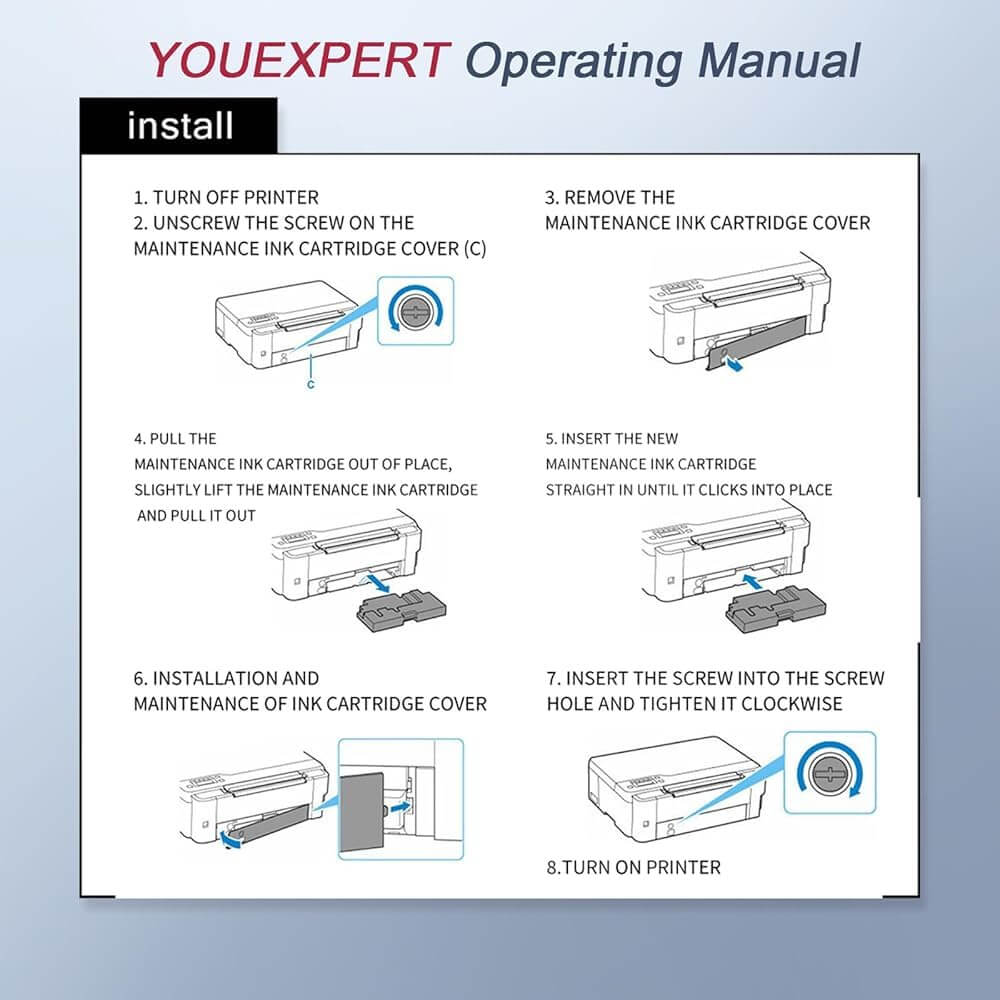 YOUEXPERT Operating Manual

install

1. TURN OFF PRINTER
2. UNSCREW THE SCREW ON THE MAINTENANCE INK CARTRIDGE COVER (C)

C

3. REMOVE THE MAINTENANCE INK CARTRIDGE COVER

4. PULL THE MAINTENANCE INK CARTRIDGE OUT OF PLACE, SLIGHTLY LIFT THE MAINTENANCE INK CARTRIDGE AND PULL IT OUT

5. INSERT THE NEW MAINTENANCE INK CARTRIDGE STRAIGHT IN UNTIL IT CLICKS INTO PLACE

6. INSTALLATION AND MAINTENANCE OF INK CARTRIDGE COVER

7. INSERT THE SCREW INTO THE SCREW HOLE AND TIGHTEN IT CLOCKWISE

8.TURN ON PRINTER